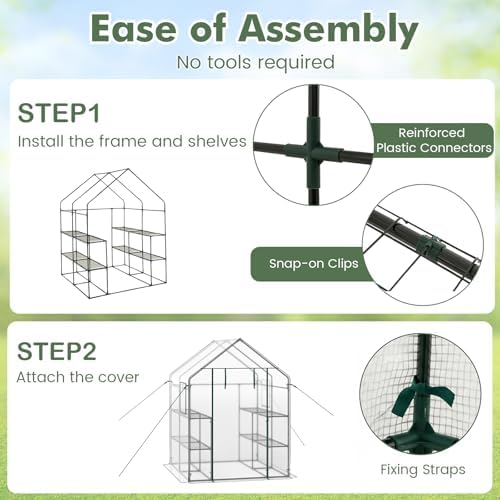 Ease of Assembly
No tools required

STEP1
Install the frame and shelves

Reinforced Plastic Connectors

Snap-on Clips

STEP2
Attach the cover

Fixing Straps