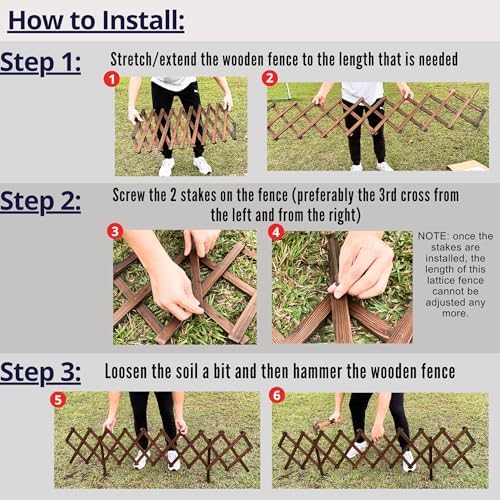 How to Install:

Step 1: Stretch/extend the wooden fence to the length that is needed

1

2

Step 2: Screw the 2 stakes on the fence (preferably the 3rd cross from the left and from the right)

3

4

NOTE: once the stakes are installed, the length of this lattice fence cannot be adjusted any more.

Step 3: Loosen the soil a bit and then hammer the wooden fence

5

6