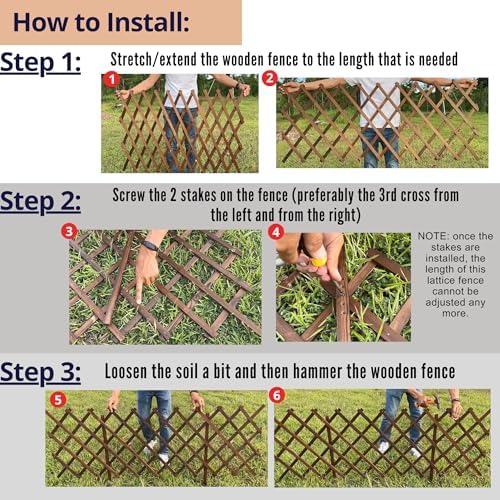 How to Install:

Step 1:

Stretch/extend the wooden fence to the length that is needed

1

2

Step 2:

Screw the 2 stakes on the fence (preferably the 3rd cross from the left and from the right)

3

4

NOTE: once the stakes are installed, the length of this lattice fence cannot be adjusted any more.

Step 3:

Loosen the soil a bit and then hammer the wooden fence

5

6