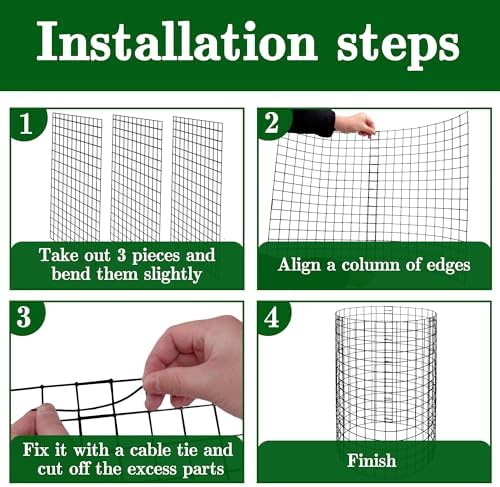 Installation steps

1

Take out 3 pieces and bend them slightly

2

Align a column of edges

3

Fix it with a cable tie and cut off the excess parts

4

Finish