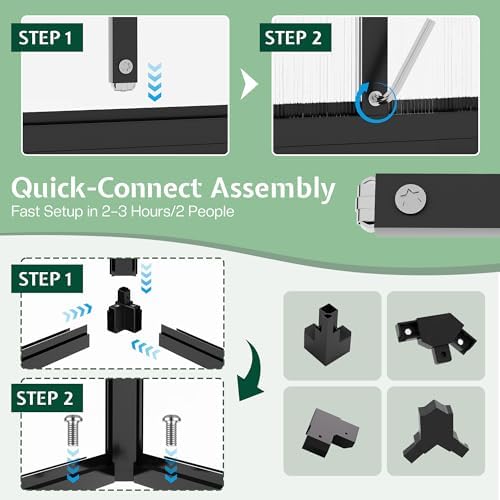 STEP 1

STEP 2

Quick-Connect Assembly

Fast Setup in 2-3 Hours/2 People

STEP 1

STEP 2