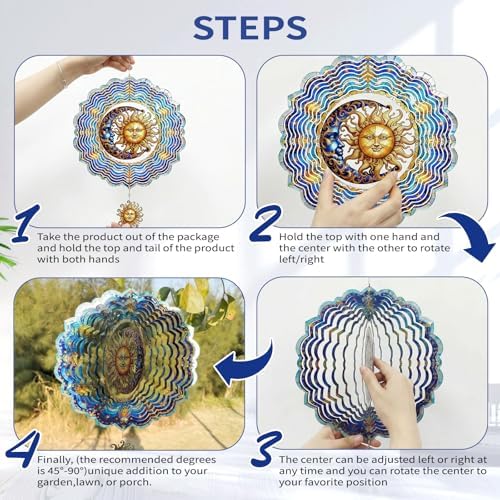 STEPS

1
Take the product out of the package and hold the top and tail of the product with both hands

2
Hold the top with one hand and the center with the other to rotate left/right

4
Finally, (the recommended degrees is 45°-90°)unique addition to your garden,lawn, or porch.

3
The center can be adjusted left or right at any time and you can rotate the center to your favorite position