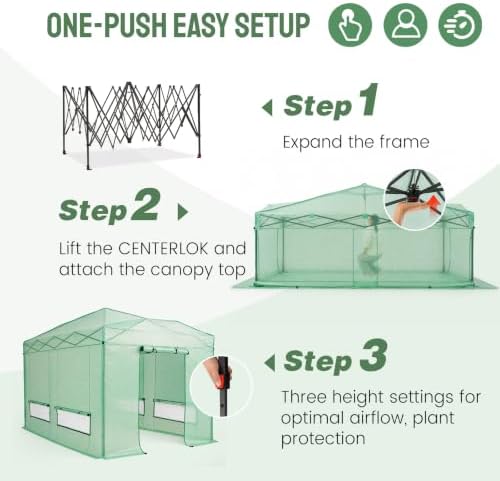 ONE-PUSH EASY SETUP

Step 1
Expand the frame

Step 2
Lift the CENTERLOK and attach the canopy top

Step 3
Three height settings for optimal airflow, plant protection