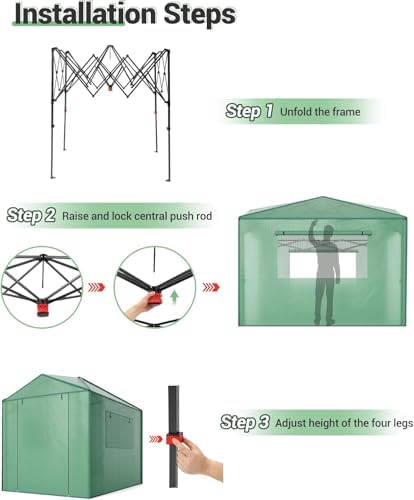 Installation Steps

Step 1 Unfold the frame

Step 2 Raise and lock central push rod

Step 3 Adjust height of the four legs