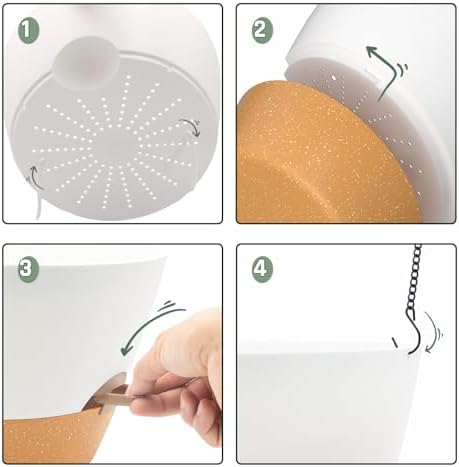 1

2

3

4