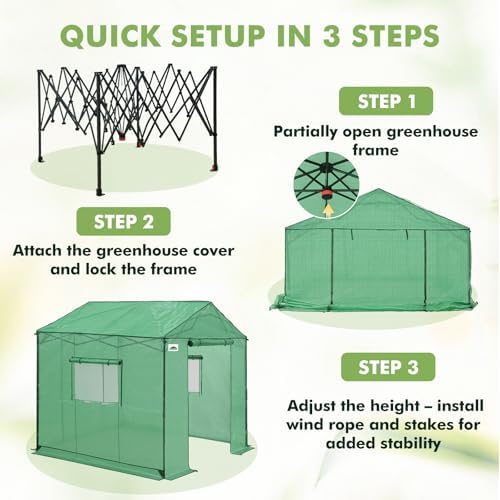 QUICK SETUP IN 3 STEPS

STEP 1

Partially open greenhouse frame

STEP 2

Attach the greenhouse cover and lock the frame

STEP 3

Adjust the height – install wind rope and stakes for added stability