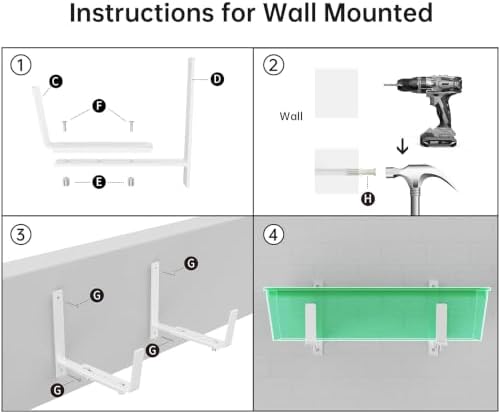 Instructions for Wall Mounted

1
C
F
D
E

2
Wall
H

3
G
G
G
G

4