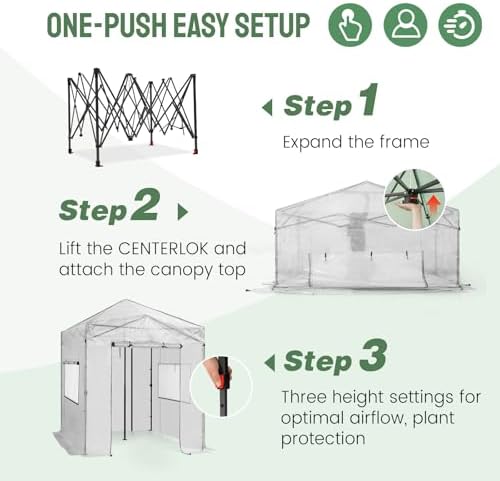 ONE-PUSH EASY SETUP

Step 1
Expand the frame

Step 2
Lift the CENTERLOK and attach the canopy top

Step 3
Three height settings for optimal airflow, plant protection