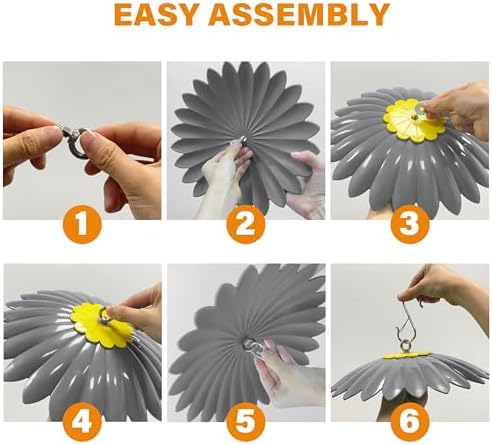 EASY ASSEMBLY

1

2

3

4

5

6