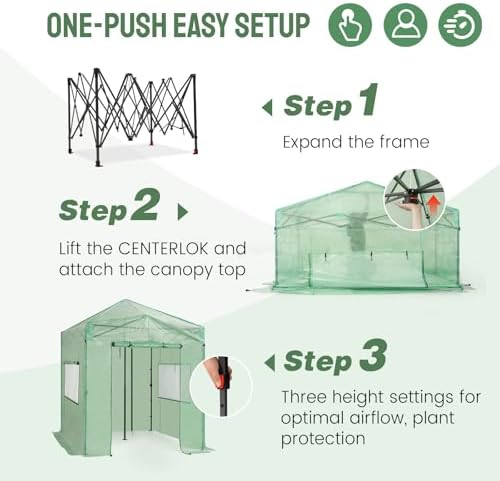 ONE-PUSH EASY SETUP

Step 1
Expand the frame

Step 2
Lift the CENTERLOK and attach the canopy top

Step 3
Three height settings for optimal airflow, plant protection