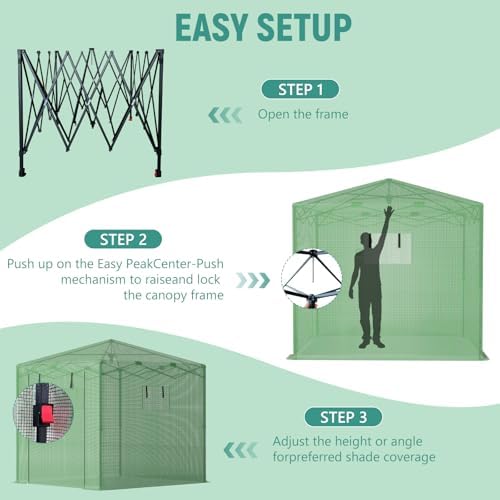 EASY SETUP

STEP 1

Open the frame

STEP 2

Push up on the Easy PeakCenter-Push mechanism to raiseand lock the canopy frame

STEP 3

Adjust the height or angle forpreferred shade coverage