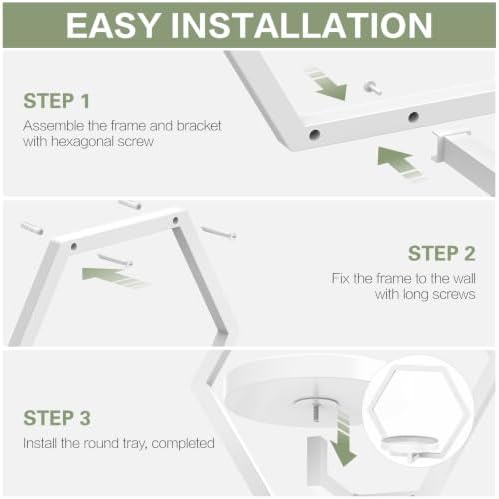 EASY INSTALLATION

STEP 1
Assemble the frame and bracket with hexagonal screw

STEP 2
Fix the frame to the wall with long screws

STEP 3
Install the round tray, completed