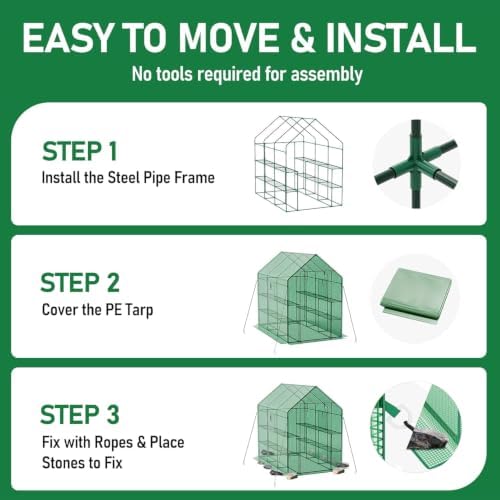 EASY TO MOVE & INSTALL
No tools required for assembly

STEP 1
Install the Steel Pipe Frame

STEP 2
Cover the PE Tarp

STEP 3
Fix with Ropes & Place Stones to Fix