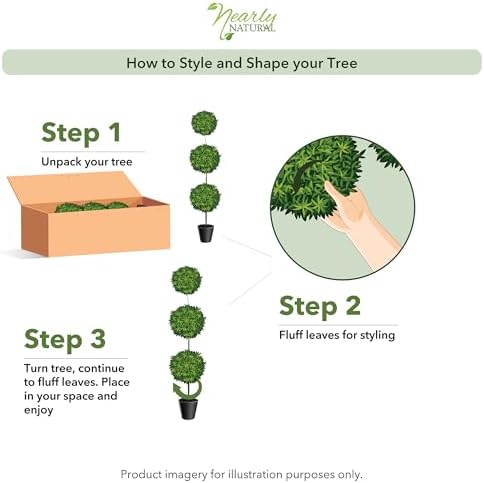 Nearly NATURAL

How to Style and Shape your Tree

Step 1

Unpack your tree

Step 2

Fluff leaves for styling

Step 3

Turn tree, continue to fluff leaves. Place in your space and enjoy

Product imagery for illustration purposes only.