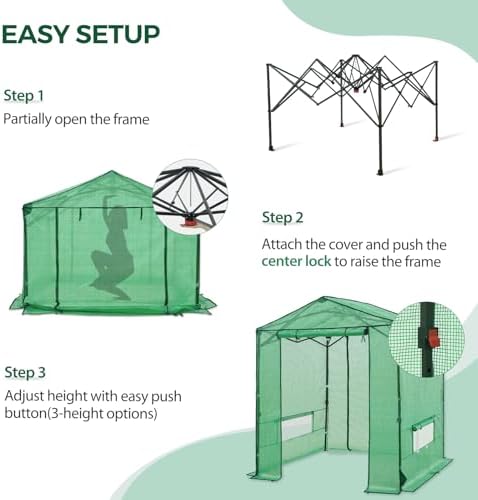 EASY SETUP

Step 1

Partially open the frame

Step 2

Attach the cover and push the center lock to raise the frame

Step 3

Adjust height with easy push button(3-height options)